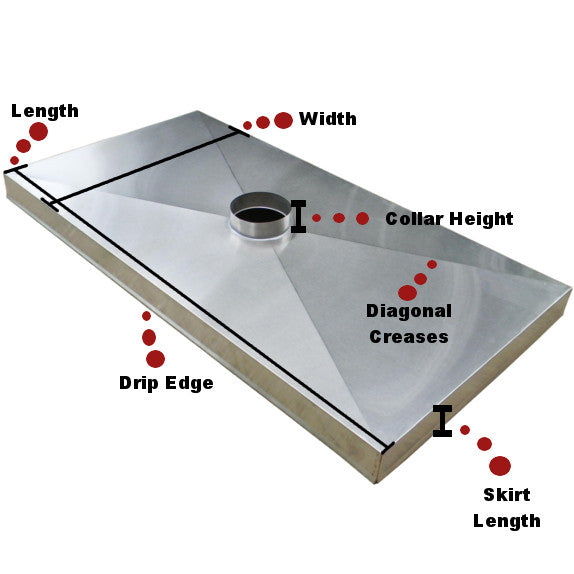 Length

Width

Collar Height

Diagonal Creases

Drip Edge

Skirt Length